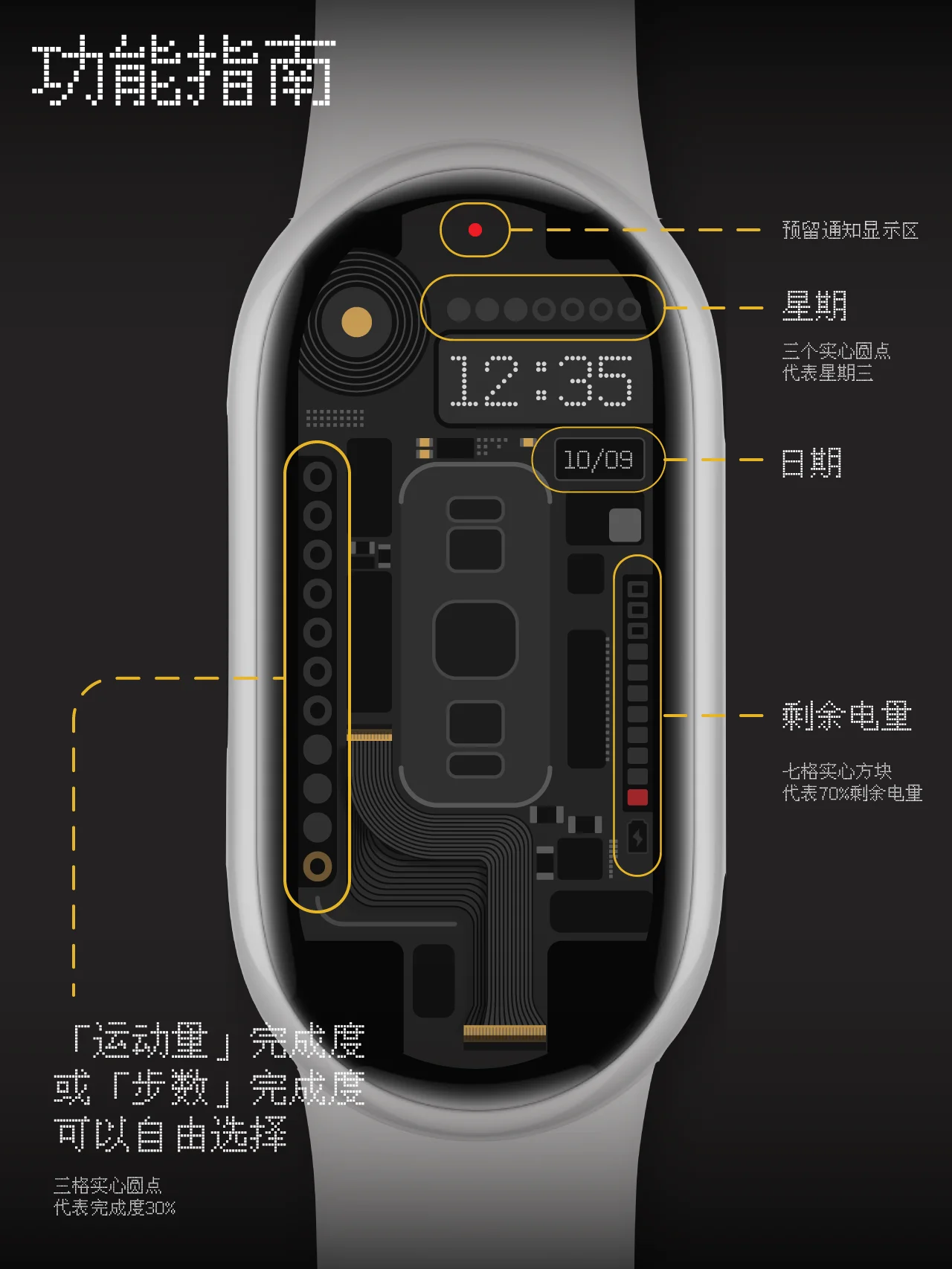 功能指南

预留通知显示区

星期

三个实心圆点
代表星期三

12:35

10/09

日期

剩余电量

七格实心方块
代表70%剩余电量

「运动量」完成度
或「步数」完成度
可以自由选择

三格实心圆点
代表完成度30%